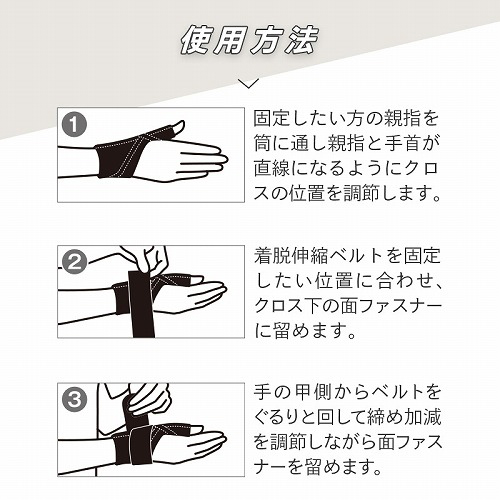 使用方法

1

固定したい方の親指を筒に通し親指と手首が直線になるようにクロスの位置を調節します。

2

着脱伸縮ベルトを固定したい位置に合わせ、クロス下の面ファスナーに留めます。

3

手の甲側からベルトをぐるりと回して締め加減を調節しながら面ファスナーを留めます。